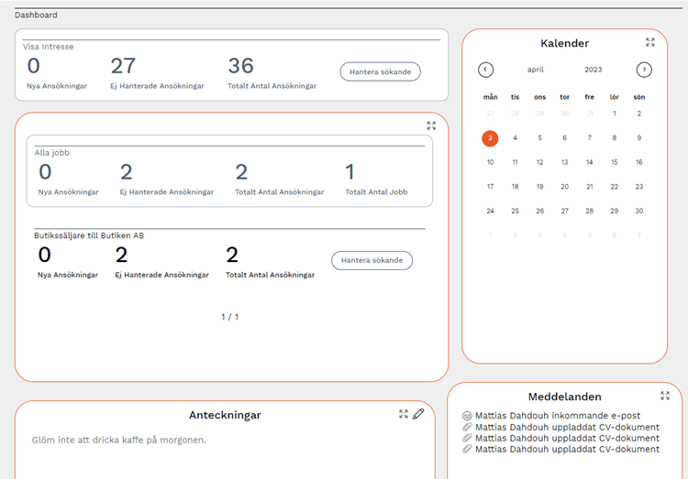 Dashboard

Visa Intresse
0
Nya Ansökningar
27
Ej Hanterade Ansökningar
36
Totalt Antal Ansökningar
Hantera sökande

Alla jobb
0
Nya Ansökningar
2
Ej Hanterade Ansökningar
2
Totalt Antal Ansökningar
1
Totalt Antal Jobb

Butikssäljare till Butiken AB
0
Nya Ansökningar
2
Ej Hanterade Ansökningar
2
Totalt Antal Ansökningar
Hantera sökande

1 / 1

Kalender
april 2023

| mån | tis | ons | tor | fre | lör | sön |
|---|---|---|---|---|---|---|
| 27 | 28 | 29 | 30 | 31 | 1 | 2 |
| 3 | 4 | 5 | 6 | 7 | 8 | 9 |
| 10 | 11 | 12 | 13 | 14 | 15 | 16 |
| 17 | 18 | 19 | 20 | 21 | 22 | 23 |
| 24 | 25 | 26 | 27 | 28 | 29 | 30 |
| 1 | 2 | 3 | 4 | 5 | 6 | 7 |

Anteckningar
Glöm inte att dricka kaffe på morgonen.

Meddelanden
Mattias Dahdouh inkommande e-post
Mattias Dahdouh uppladdat CV-dokument
Mattias Dahdouh uppladdat CV-dokument
Mattias Dahdouh uppladdat CV-dokument