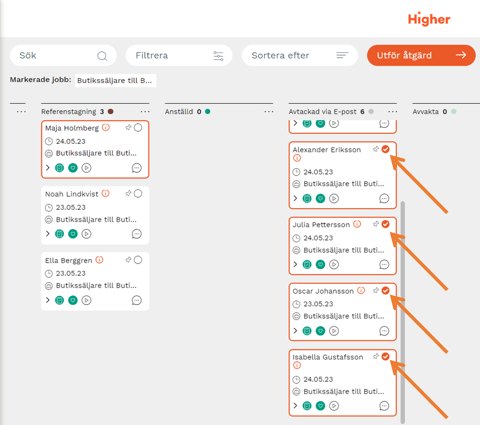 Higher

Sök

Filtrera

Sortera efter

Utför åtgärd

Markerade jobb: Butikssäljare till B...

...

Referenstagning 3 ...

Maja Holmberg
24.05.23
Butikssäljare till Buti...

Noah Lindkvist
23.05.23
Butikssäljare till Buti...

Ella Berggren
23.05.23
Butikssäljare till Buti...

Anställd 0 ...

Avtackad via E-post 6 ...

Alexander Eriksson
24.05.23
Butikssäljare till Buti...

Julia Pettersson
24.05.23
Butikssäljare till Buti...

Oscar Johansson
23.05.23
Butikssäljare till Buti...

Isabella Gustafsson
24.05.23
Butikssäljare till Buti...

Avvakta 0